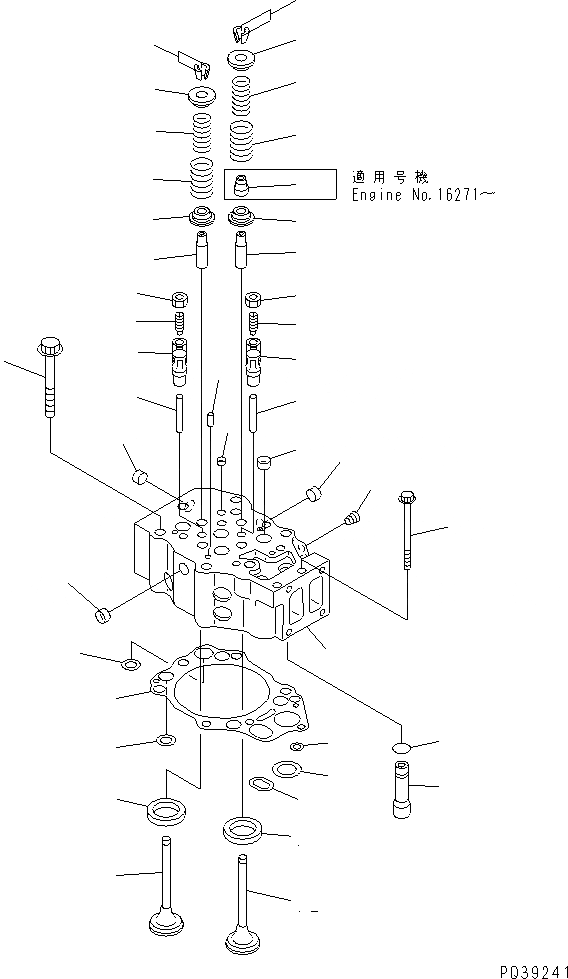 適用号機
Engine No.16271～

PD39241