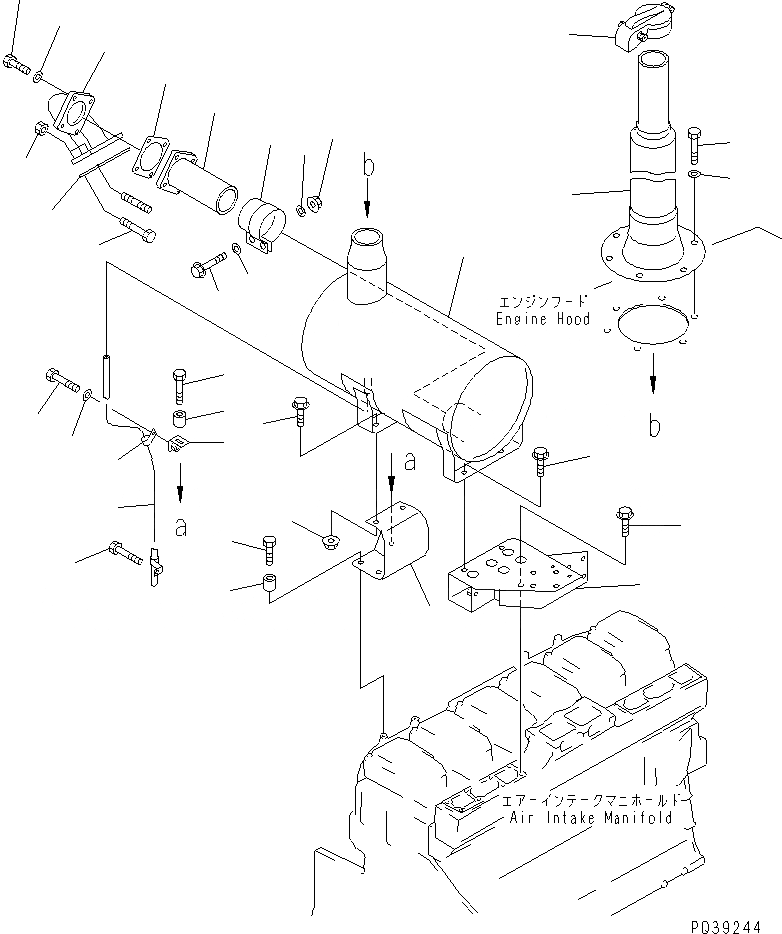 b

エンジンフード
Engine Hood

b

a

a

エアーインテークマニホールド
Air Intake Manifold

PQ39244