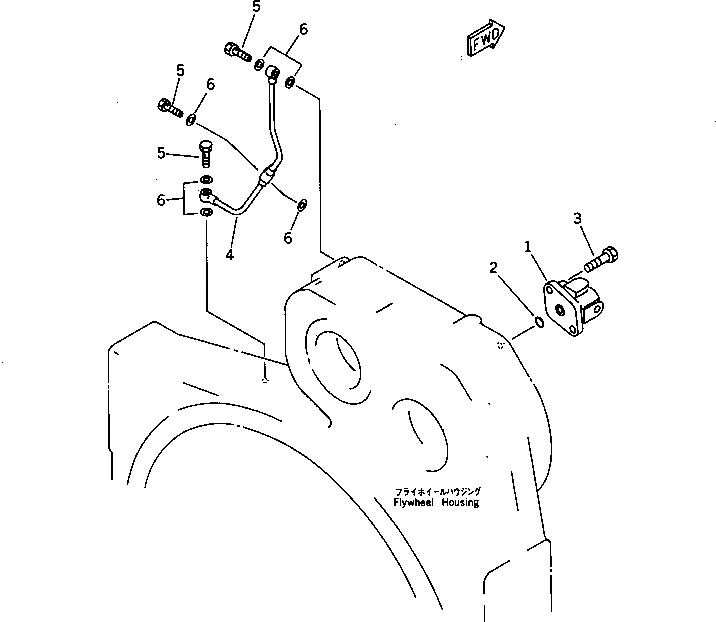 5
6
FWD
5
6
5
6
6
4
3
1
2
フライホイールハウジング
Flywheel Housing