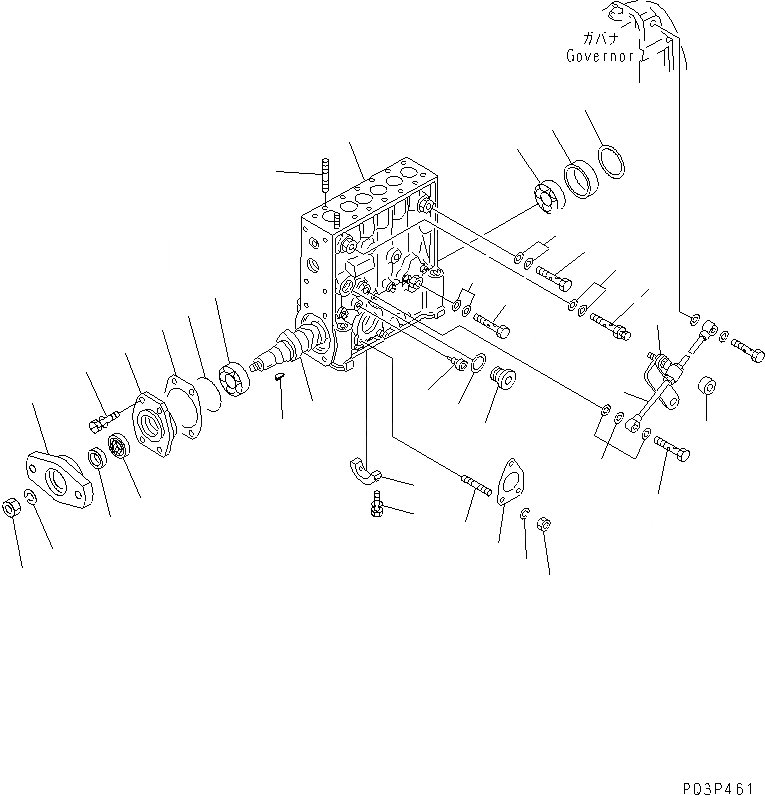 ガバナ
Governor

P03P461