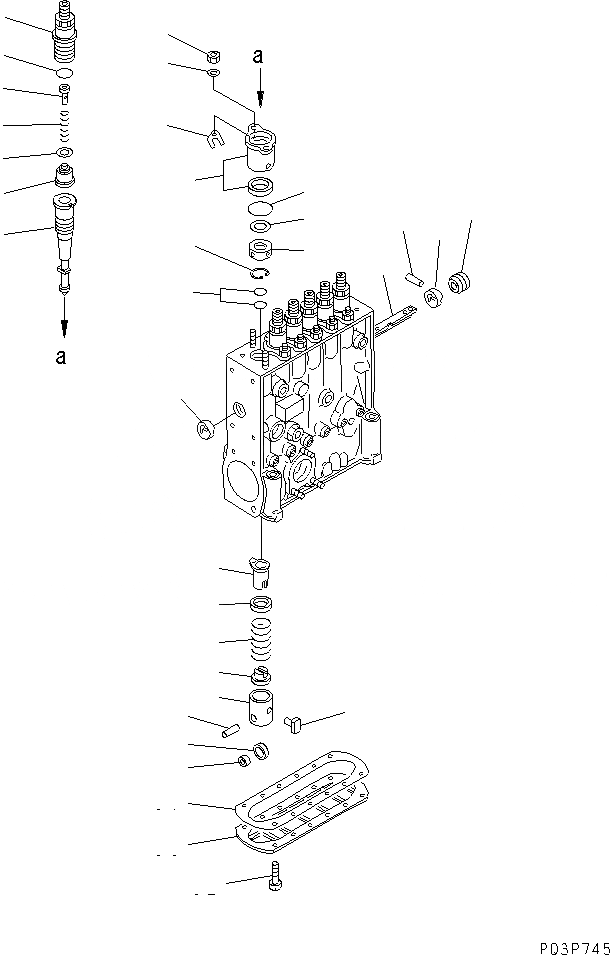 a

a

P03P745