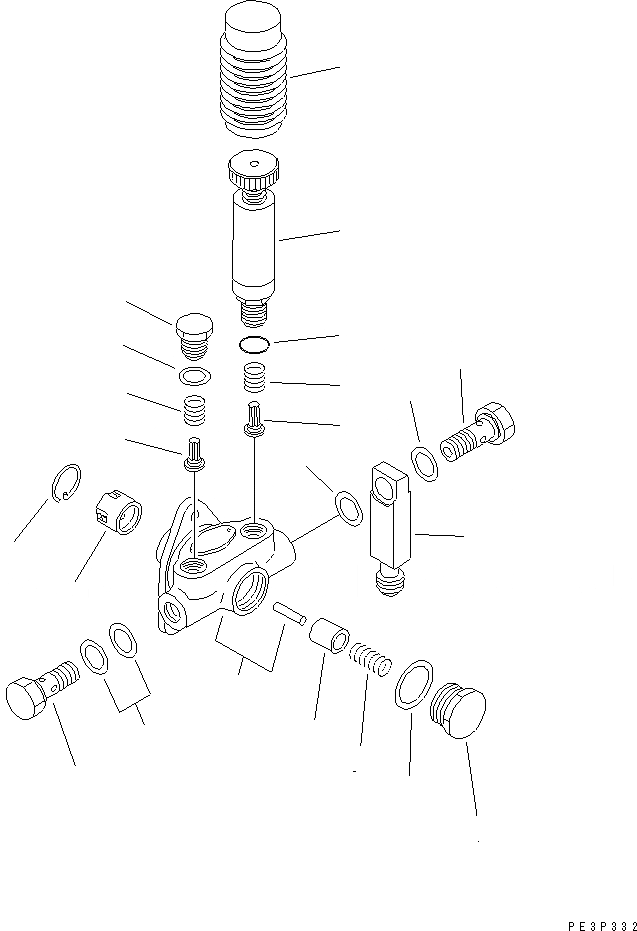 PE3P332