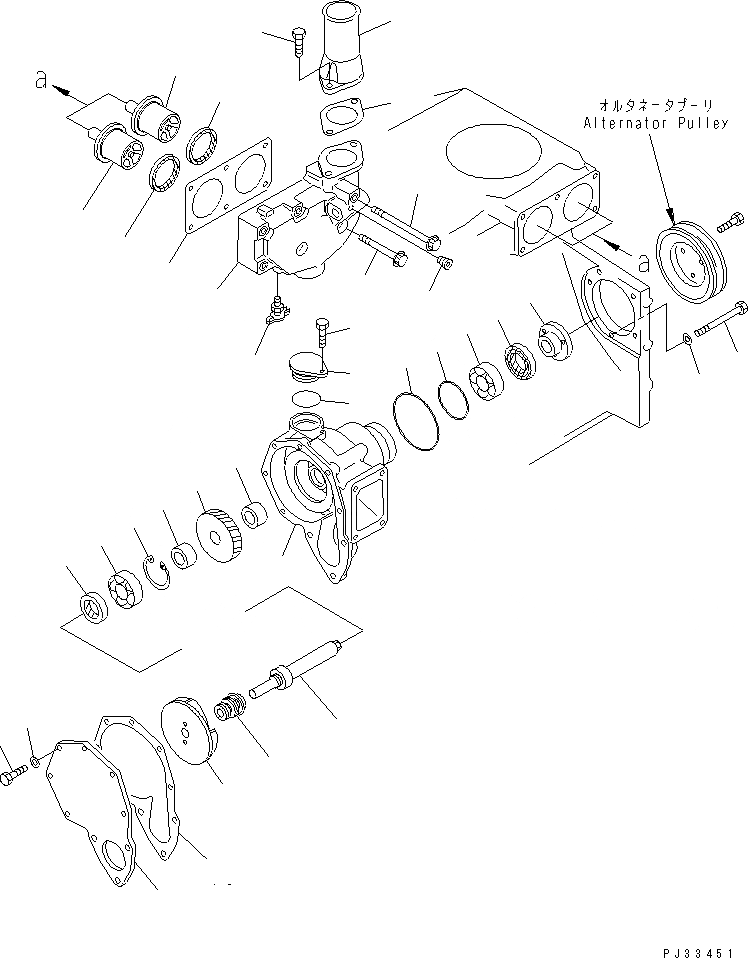 a

オルタネータプーリ
Alternator Pulley

a

PJ33451