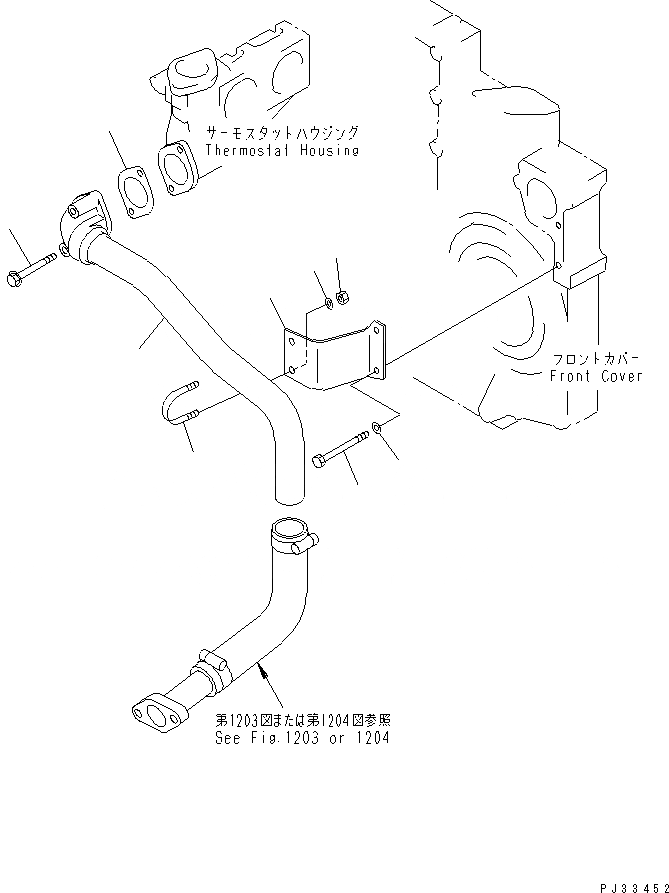 サーモスタットハウジング
Thermostat Housing

フロントカバー
Front Cover

第1203図または第1204図参照
See Fig.1203 or 1204

PJ33452