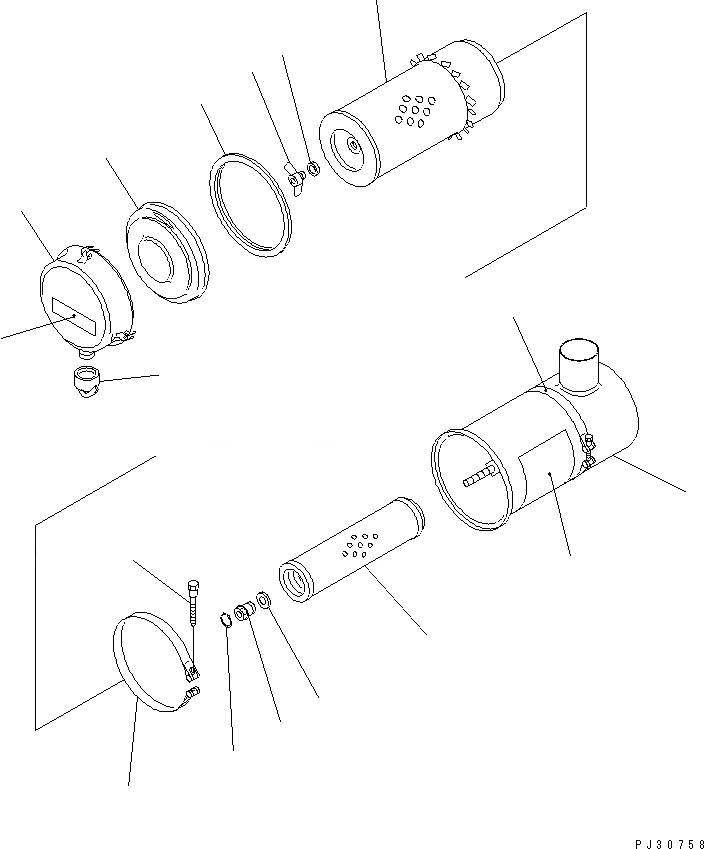 PJ30758