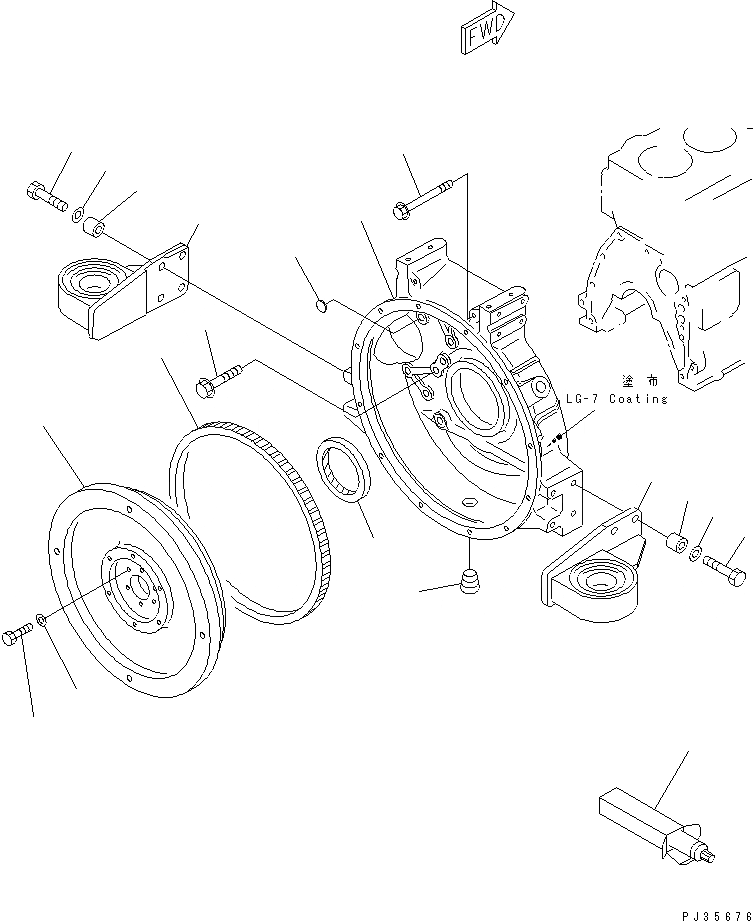 FWD

塗布
LG-7 Coating

PJ35676