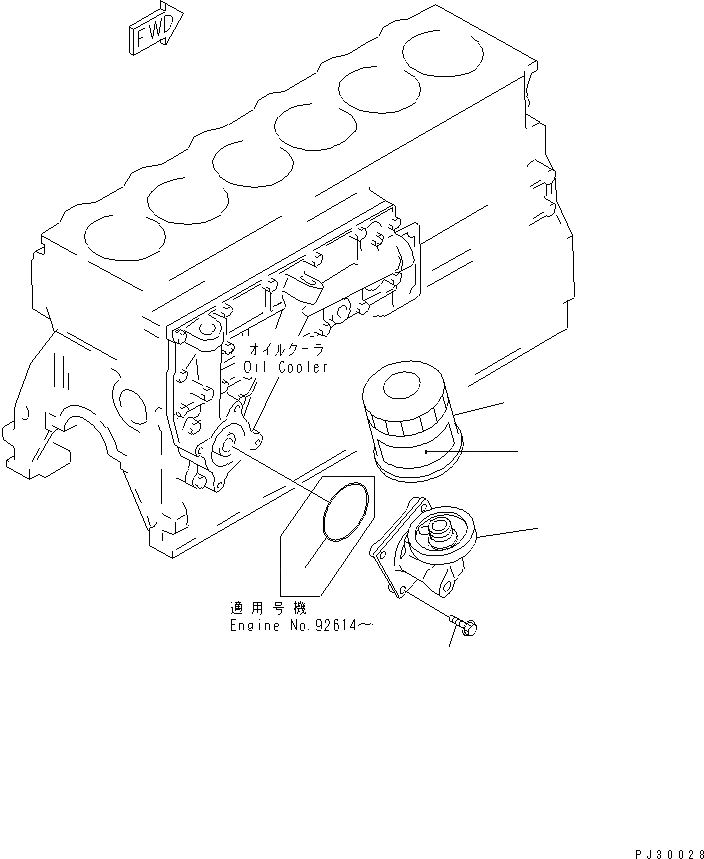 FWD

オイルクーラ
Oil Cooler

適用号機
Engine No.92614～

PJ30028