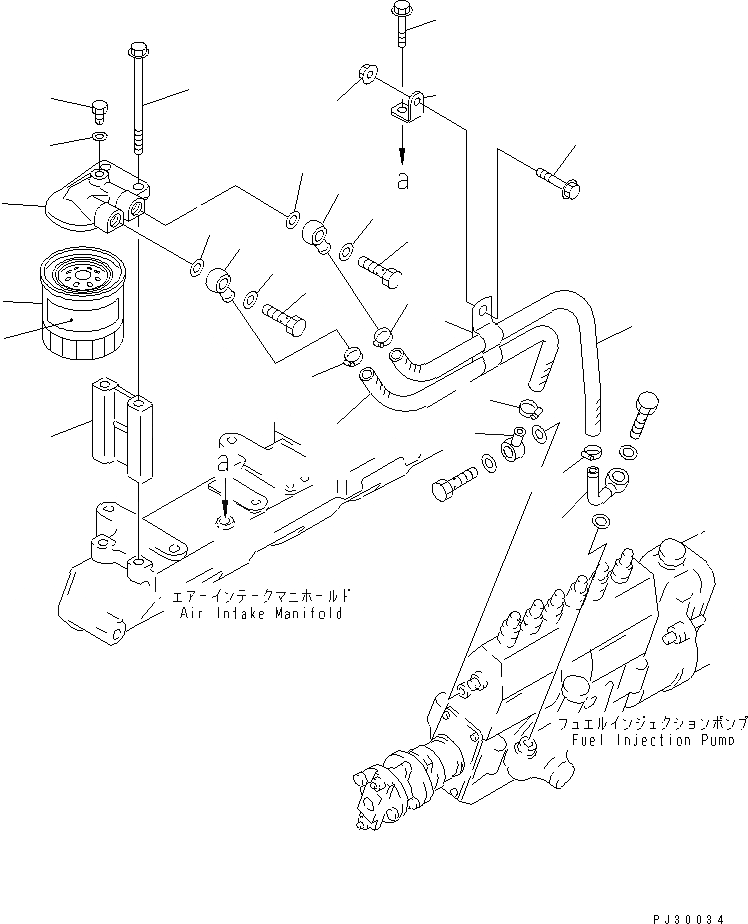 a

a

エアーインテークマニホールド
Air Intake Manifold

フュエルインジェクションポンプ
Fuel Injection Pump

PJ30034