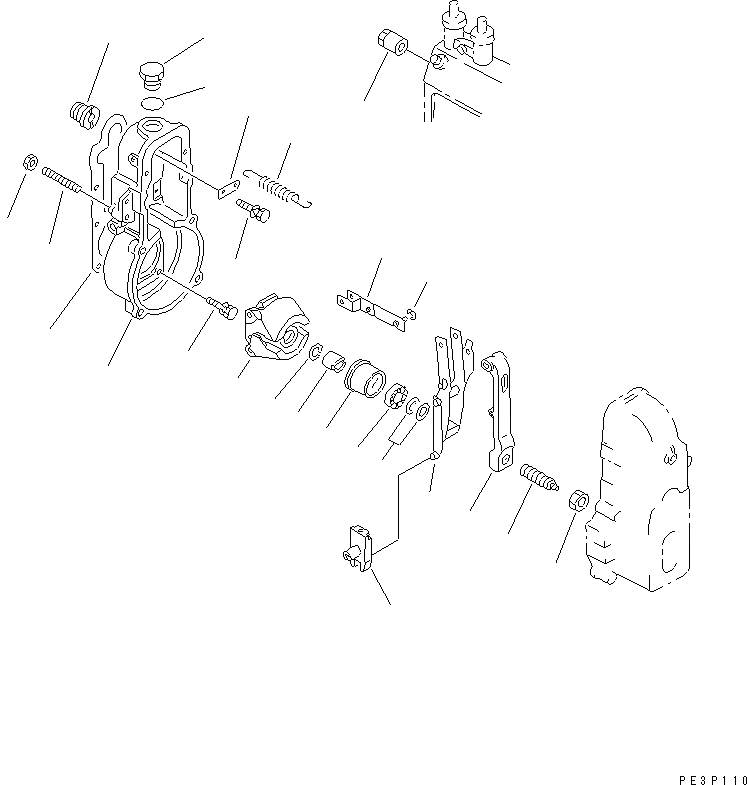 PE3P110