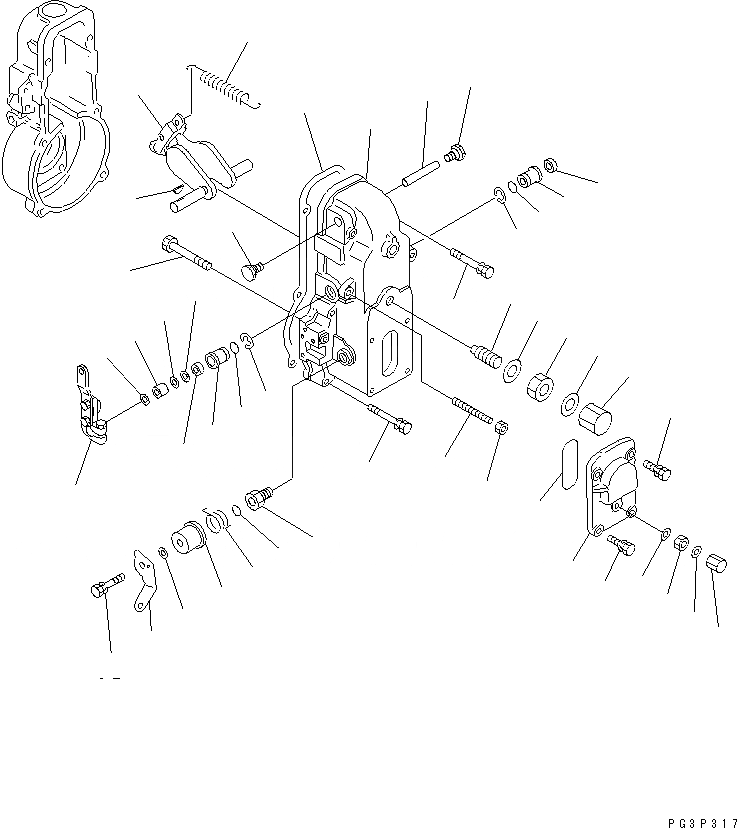 PG3P317