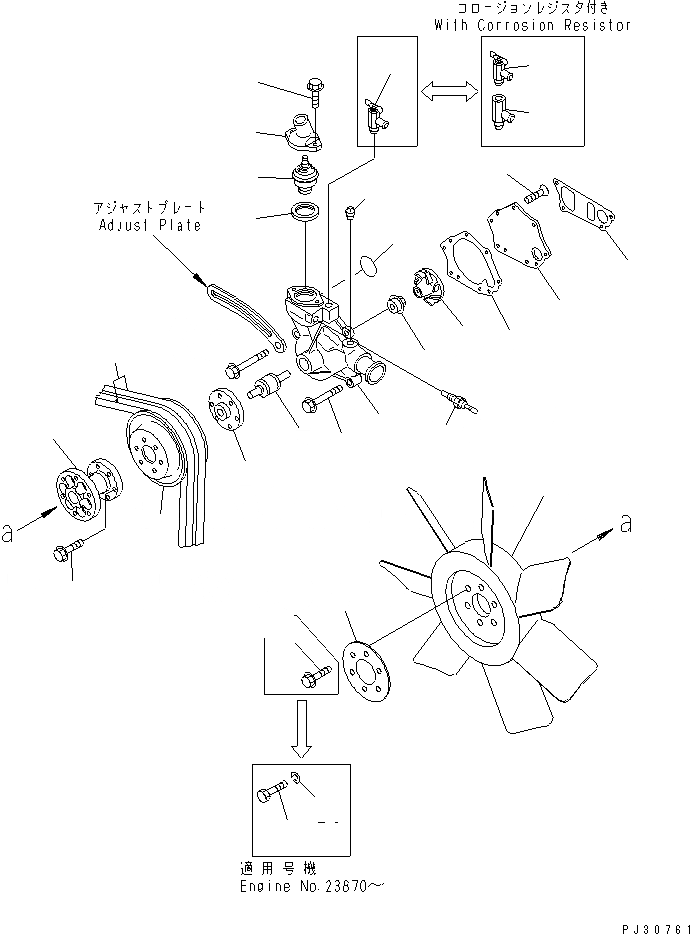 コロージョンレジスタ付き
With Corrosion Resistor

アジャストプレート
Adjust Plate

a

a

適用号機
Engine No.23670～

PJ30761