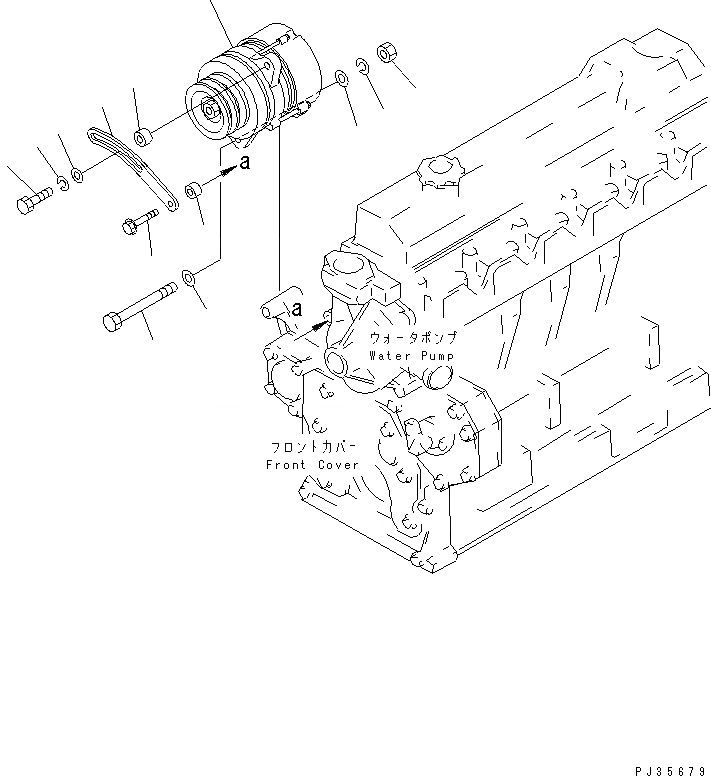 a

a

ウォータポンプ
Water Pump

フロントカバー
Front Cover

PJ35679