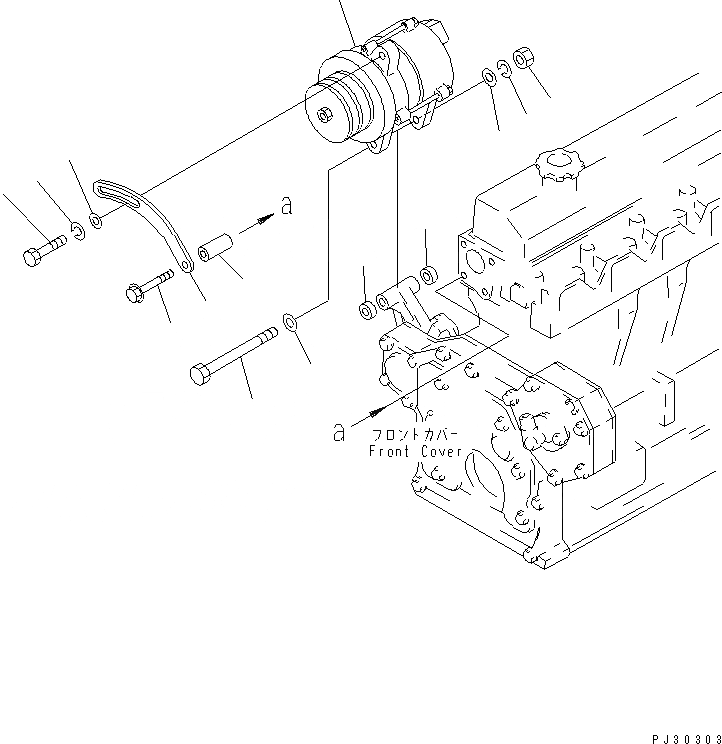 a

a

フロントカバー
Front Cover

PJ30303