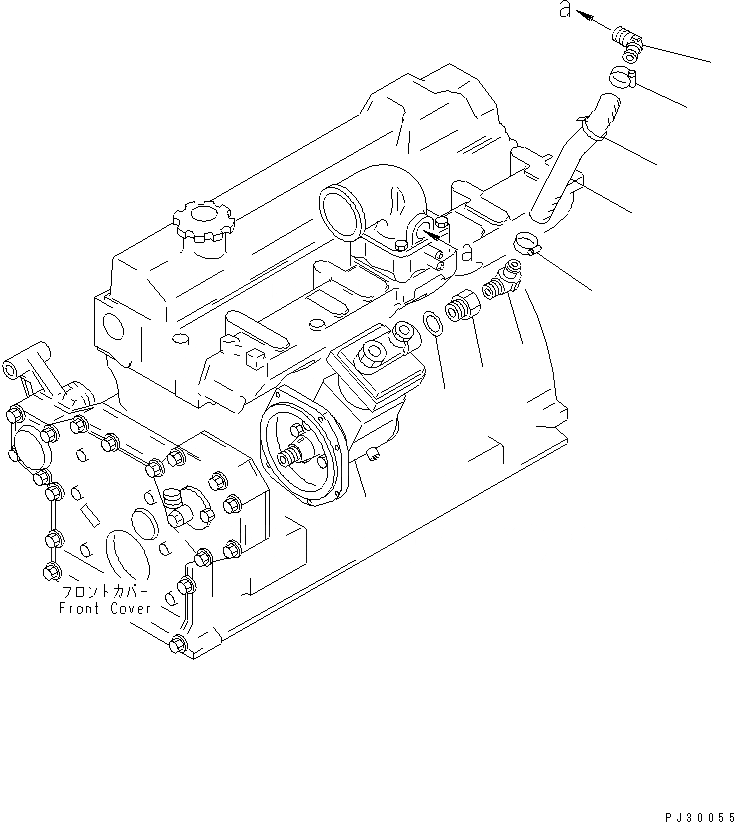 a

a

フロントカバー
Front Cover

PJ30055