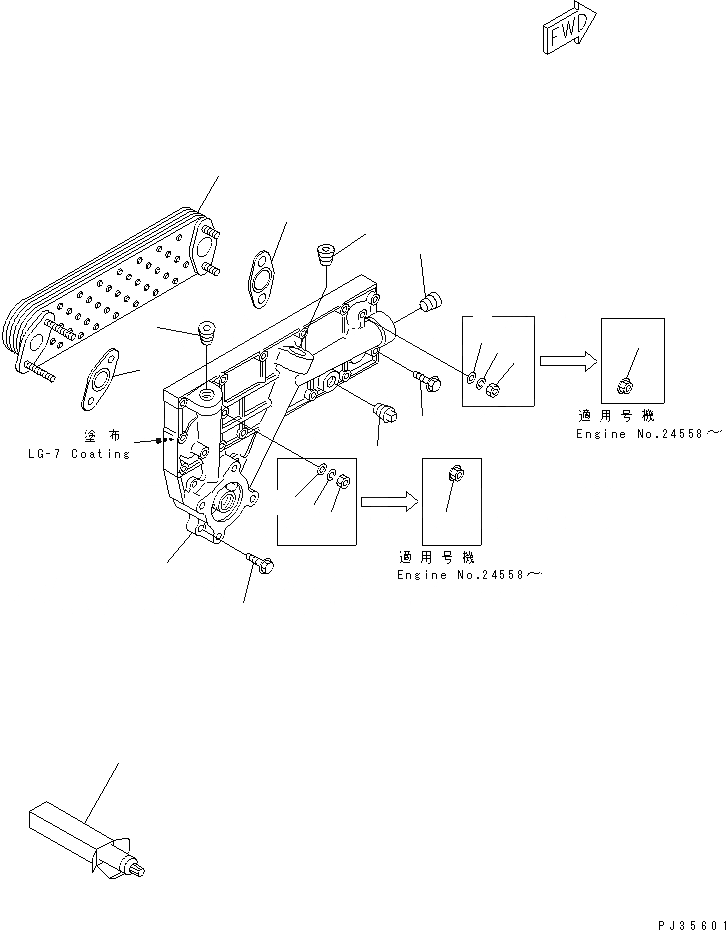 FWD

塗布
LG-7 Coating

適用号機
Engine No.24558～

適用号機
Engine No.24558～

PJ35601