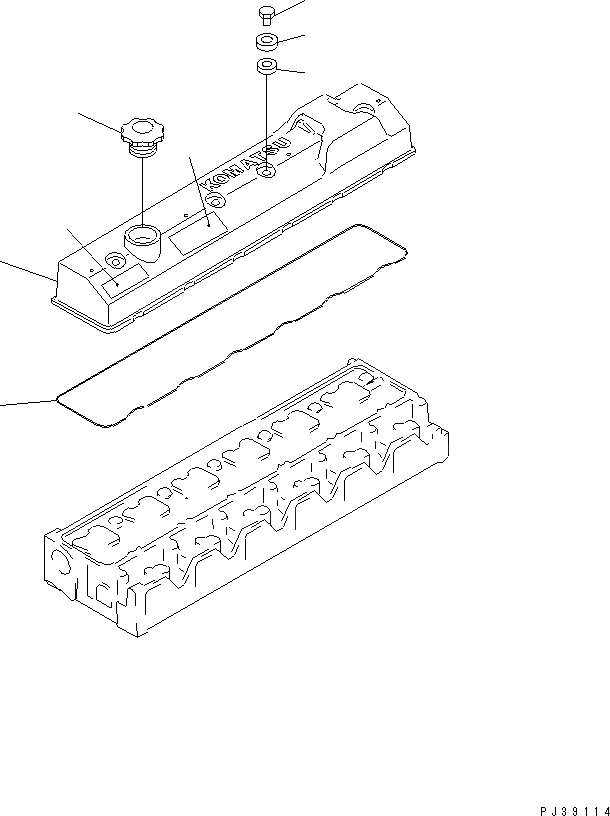 KOMATSU

PJ39114