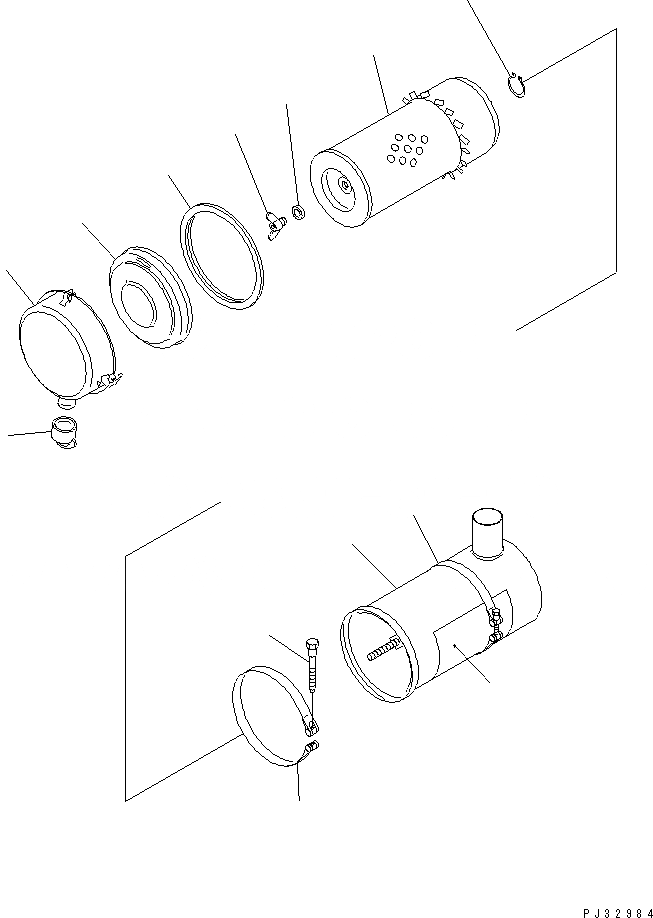 PJ32984