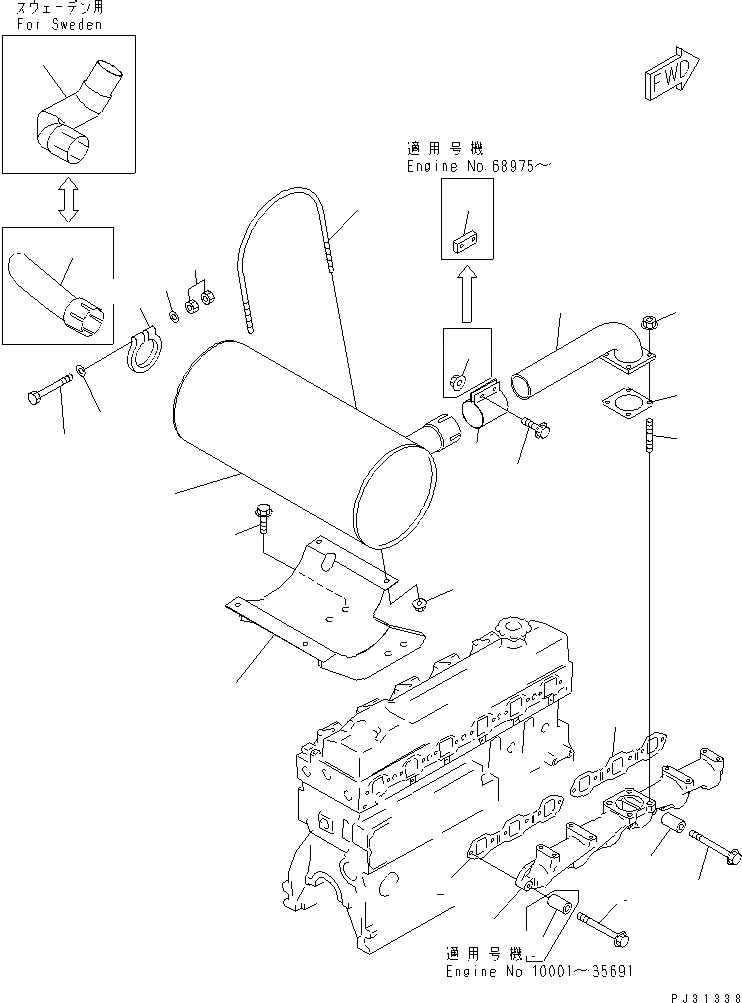 スウェーデン用
For Sweden

FWD

適用号機
Engine No.68975~

適用号機
Engine No 10001~35691

PJ31338