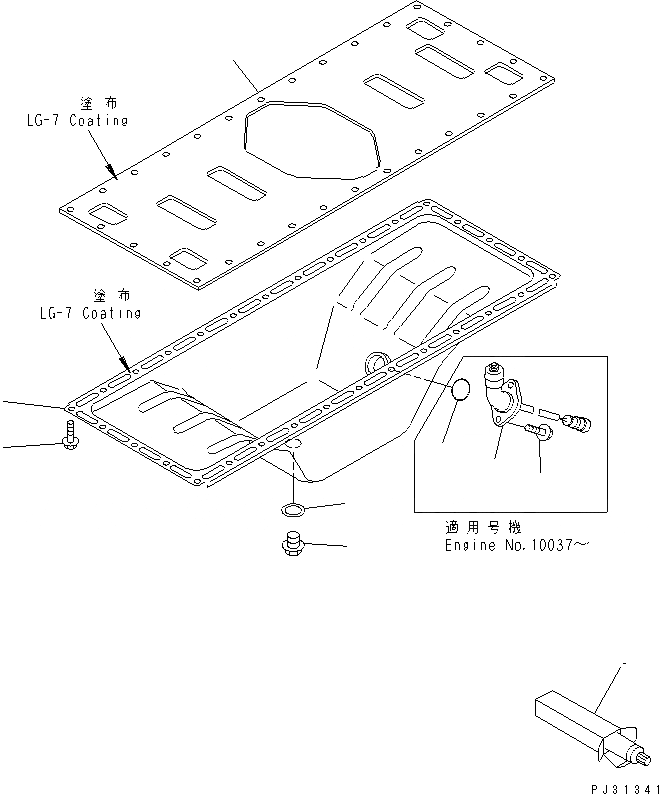 塗布
LG-7 Coating

塗布
LG-7 Coating

適用号機
Engine No.10037~

PJ31341