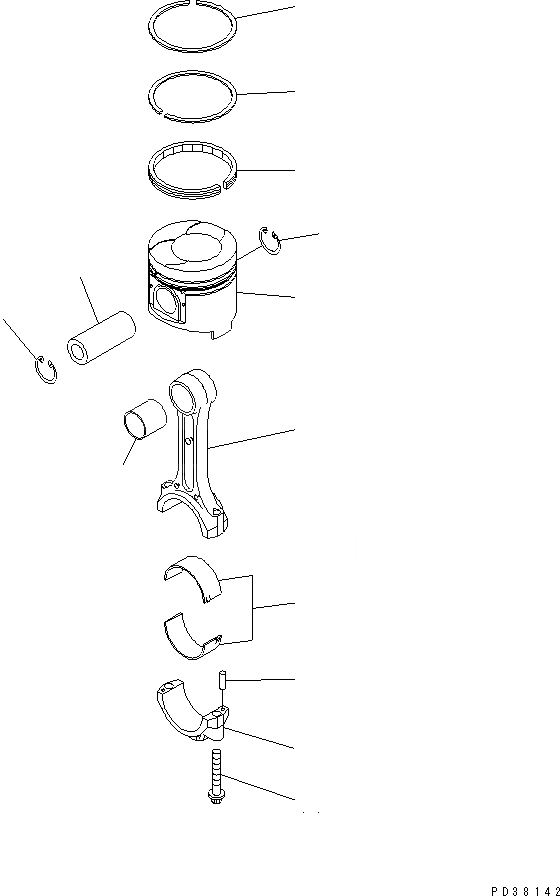 PD38142