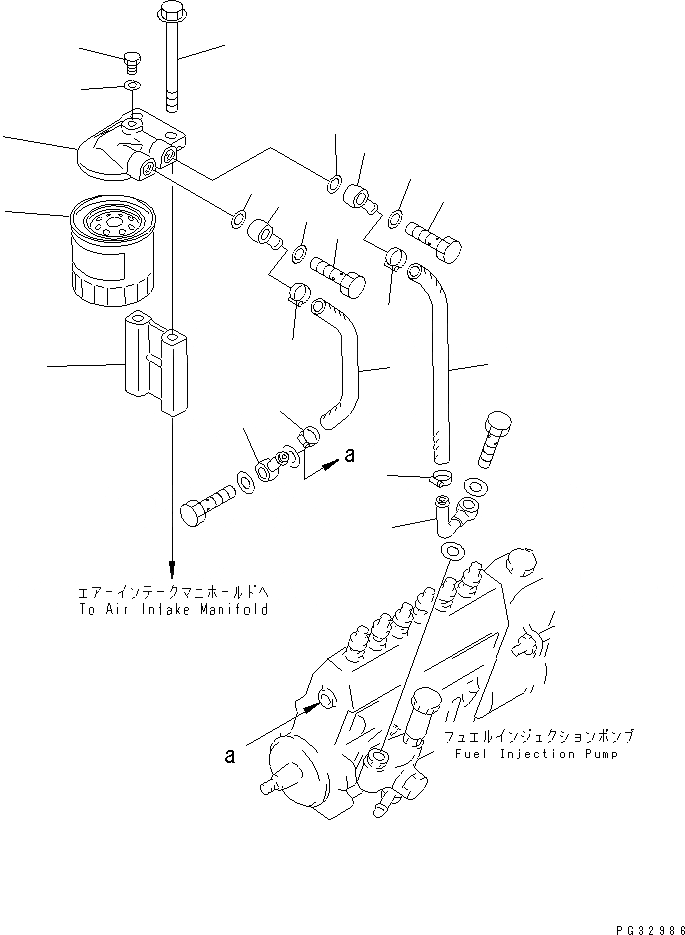 a

エアーインテークマニホールドへ
To Air Intake Manifold

a

フュエルインジェクションポンプ
Fuel Injection Pump

PG32986