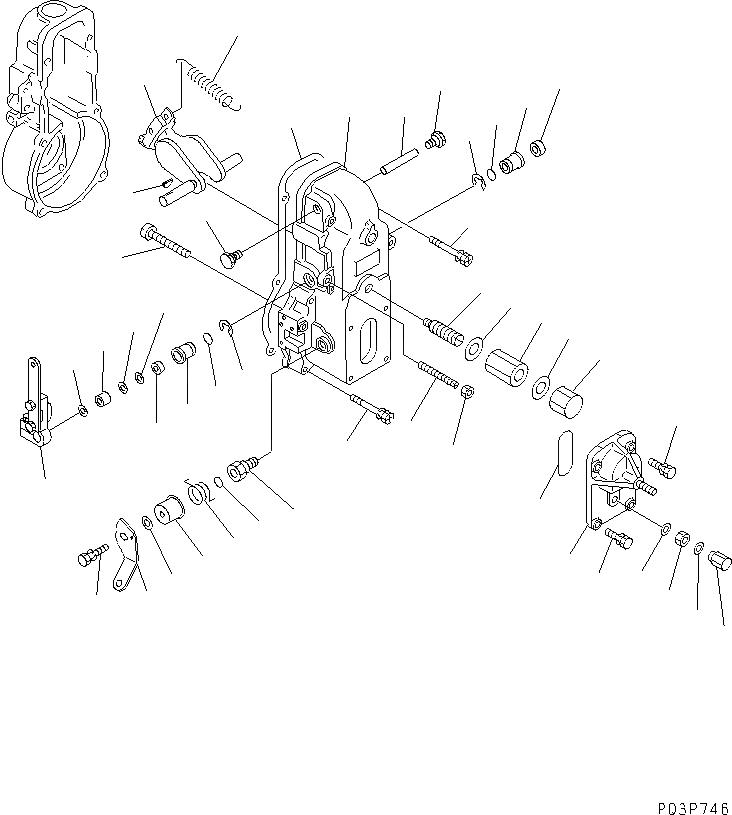 P03P746