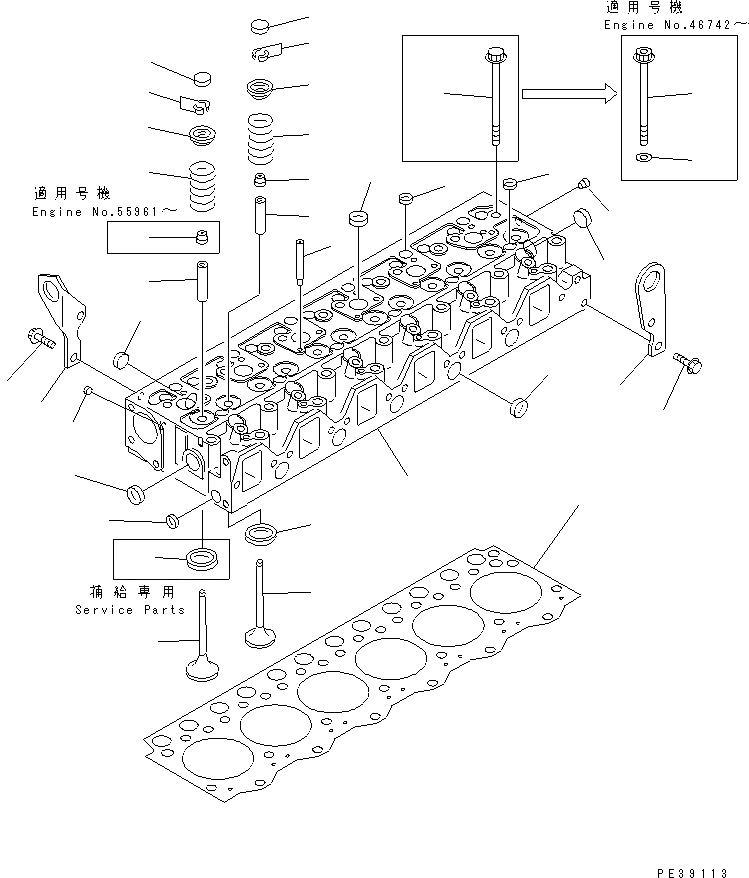 適用号機
Engine No.46742～

適用号機
Engine No.55961～

補給専用
Service Parts

PE39113