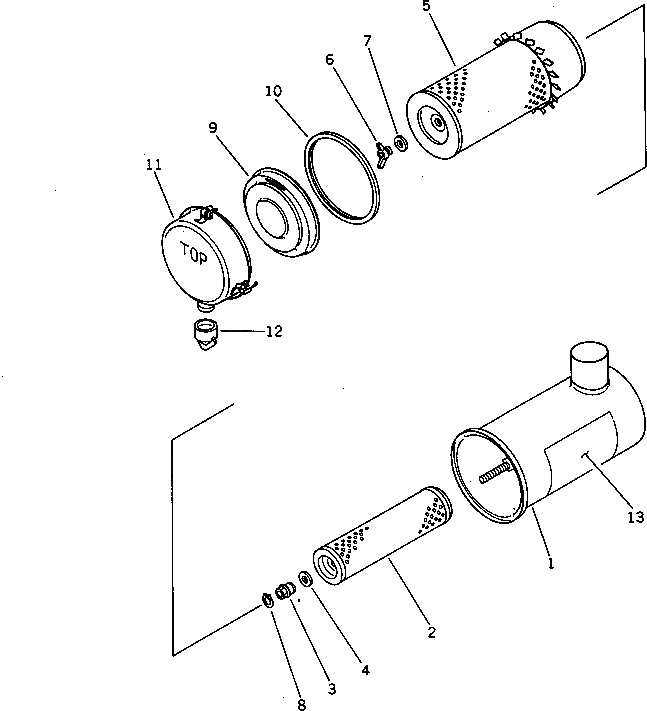 5
7
6
10
9
11
TOP
12
13
1
2
4
3
8