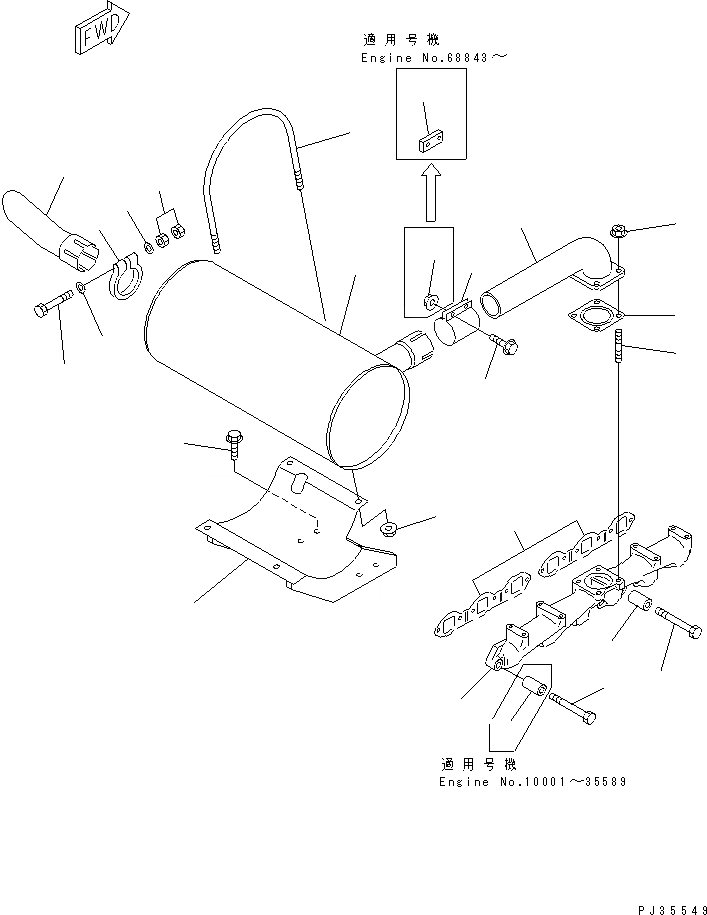 FWD

適用号機
Engine No.68843～

適用号機
Engine No.10001～35589

PJ35549