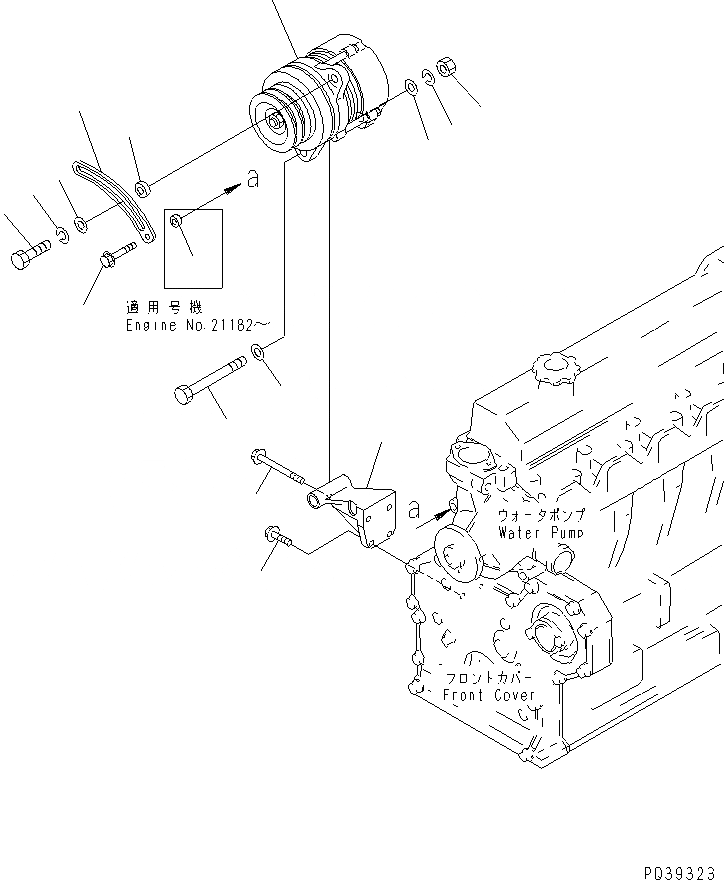 a

適用号機
Engine No.21182～

a

ウォータポンプ
Water Pump

フロントカバー
Front Cover

PQ39323