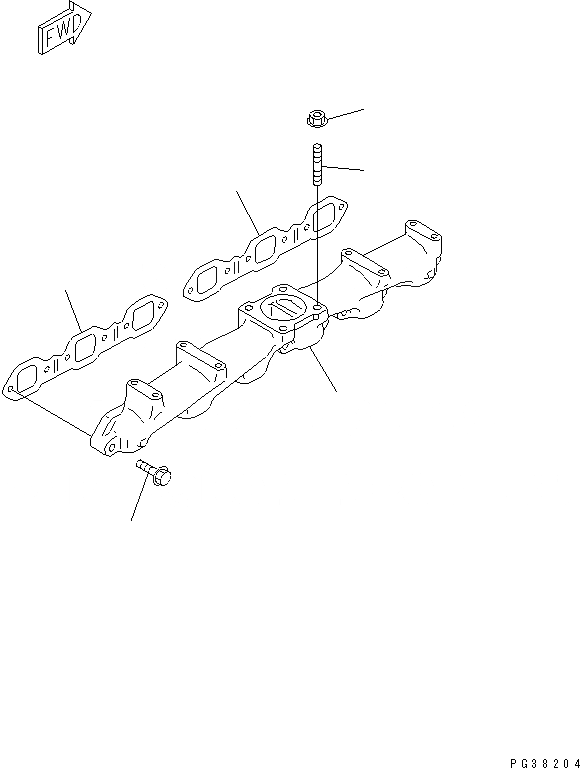 FWD

PG38204