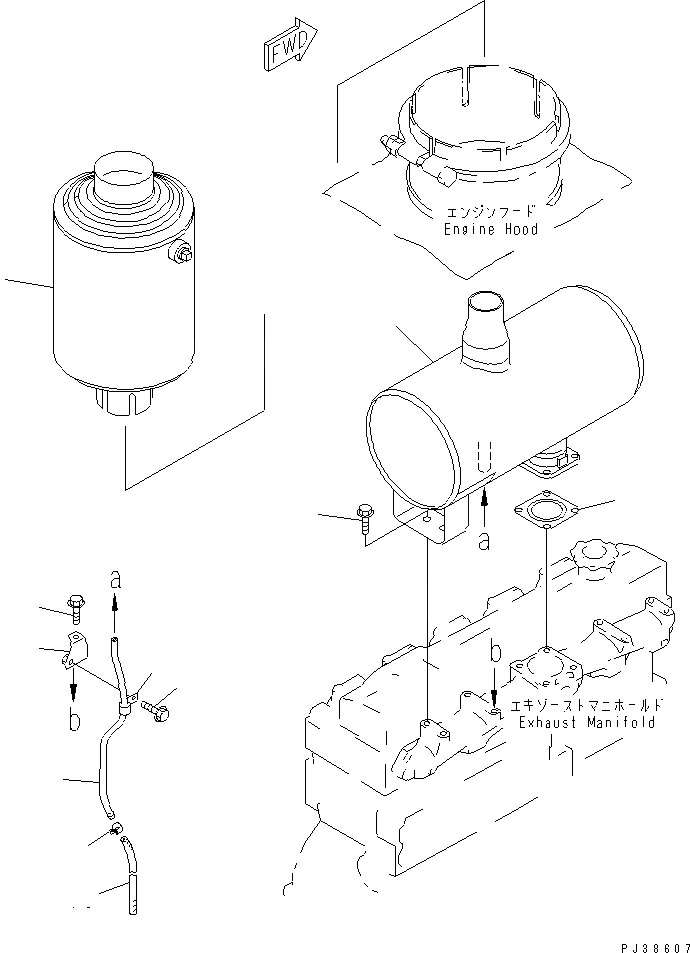 FWD

エンジンフード
Engine Hood

a

a

b

b

エキゾーストマニホールド
Exhaust Manifold

PJ38607