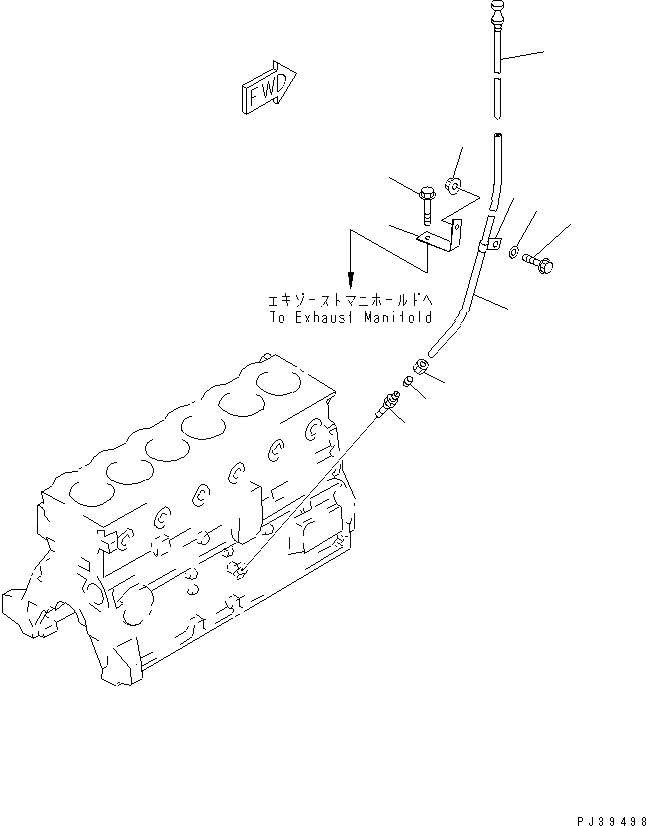 FWD

エキゾーストマニホールドへ
To Exhaust Manifold

PJ39498