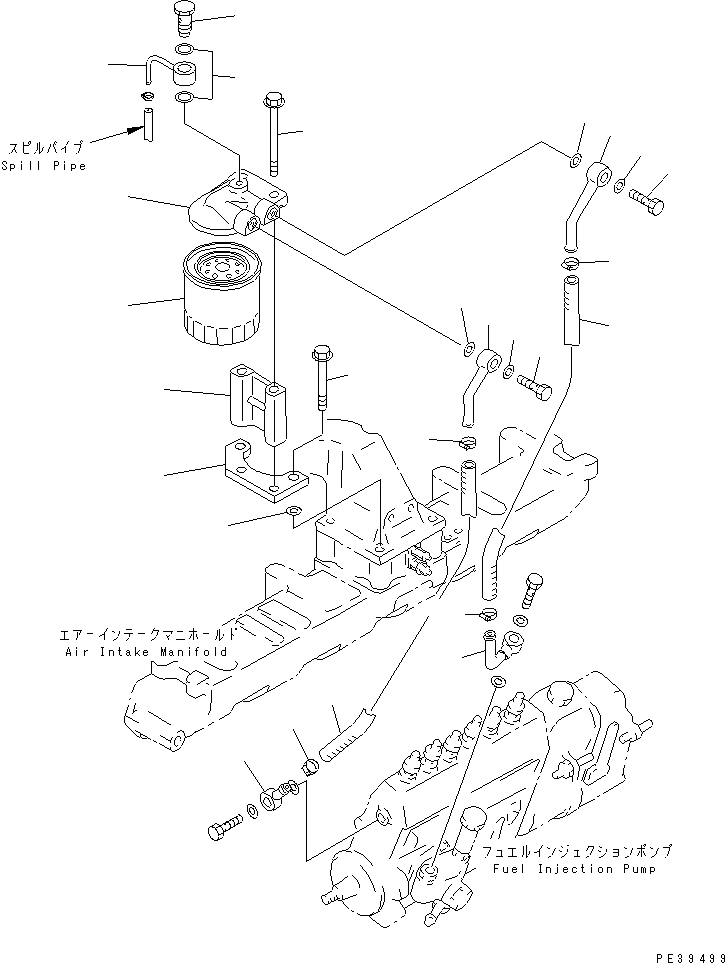 スピルパイプ
Spill Pipe

エアーインテークマニホールド
Air Intake Manifold

フュエルインジェクションポンプ
Fuel Injection Pump

PE39499