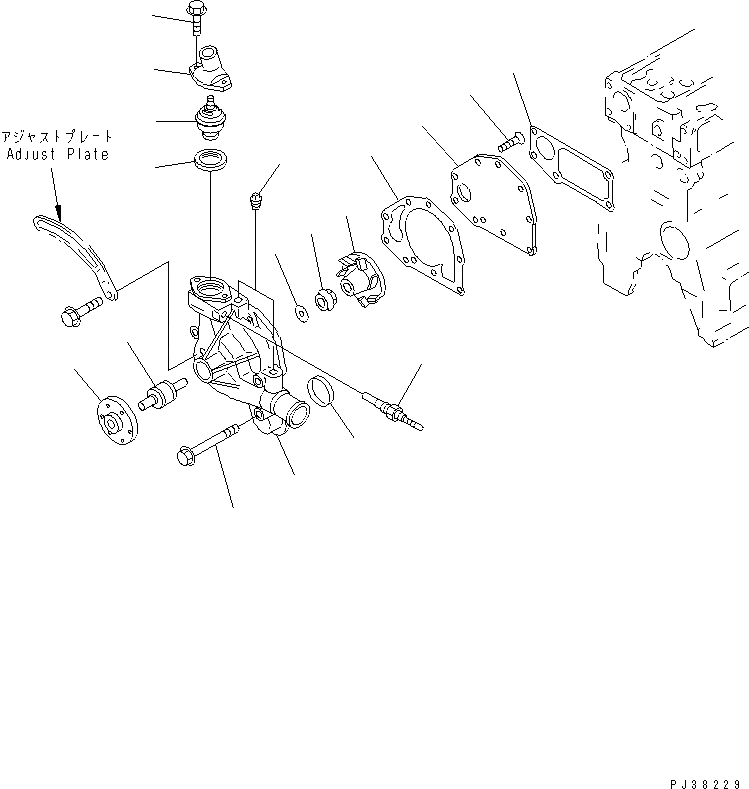 アジャストプレート
Adjust Plate

PJ38229