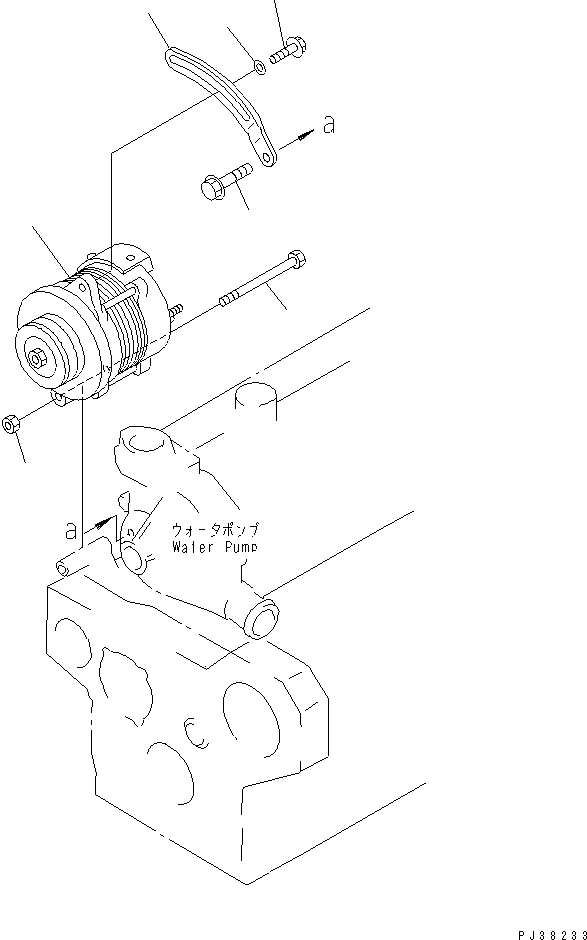 a

a

ウォータポンプ
Water Pump

PJ38233