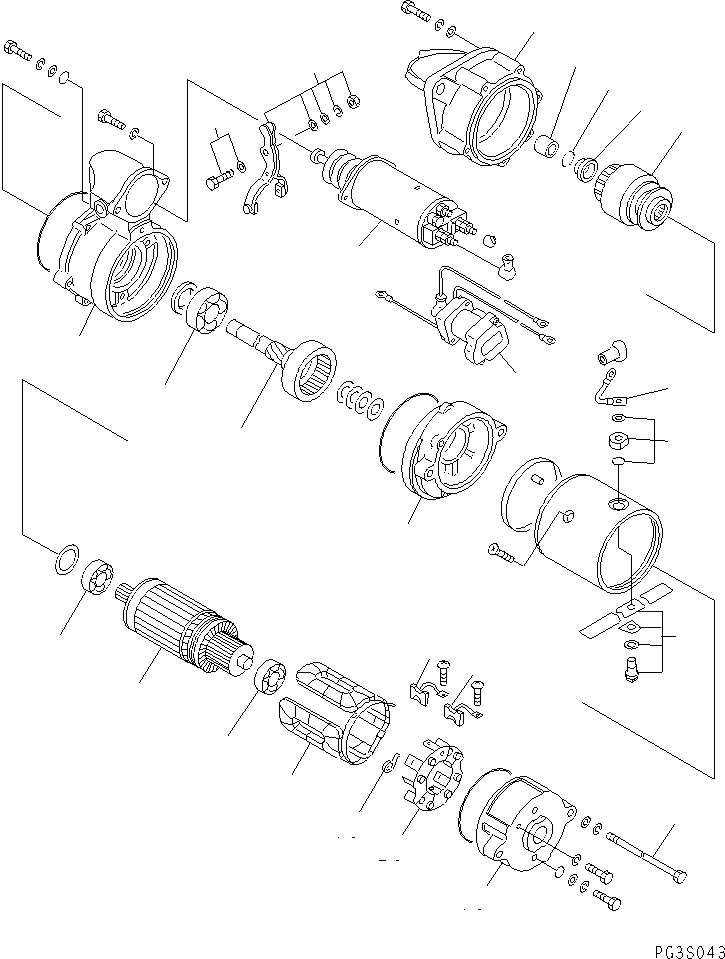 PG3S043