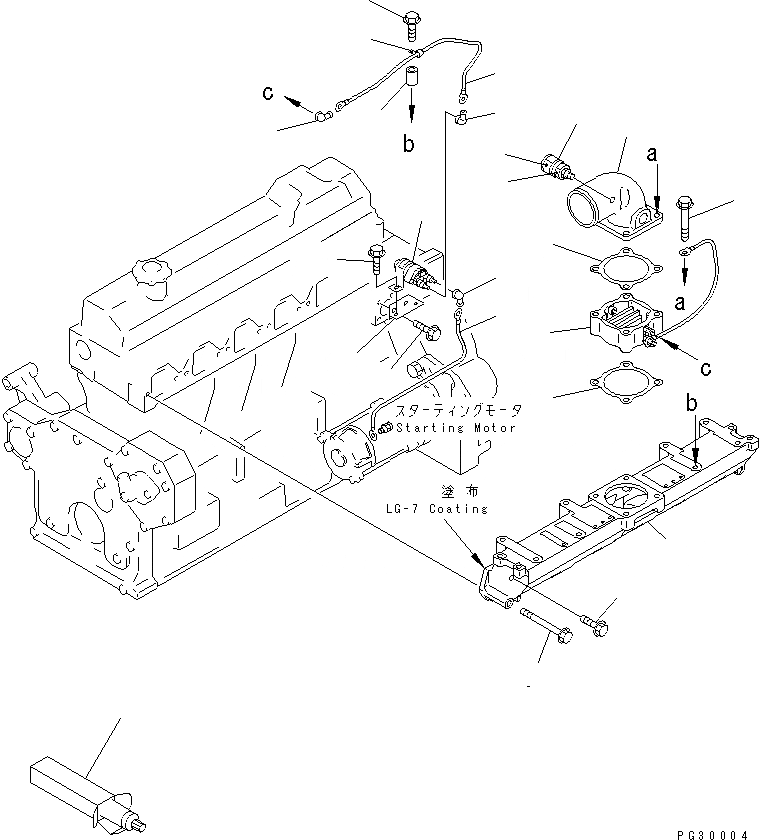 c

b

a

a

c

b

スターティングモータ
Starting Motor

塗布
LG-7 Coating

PG30004