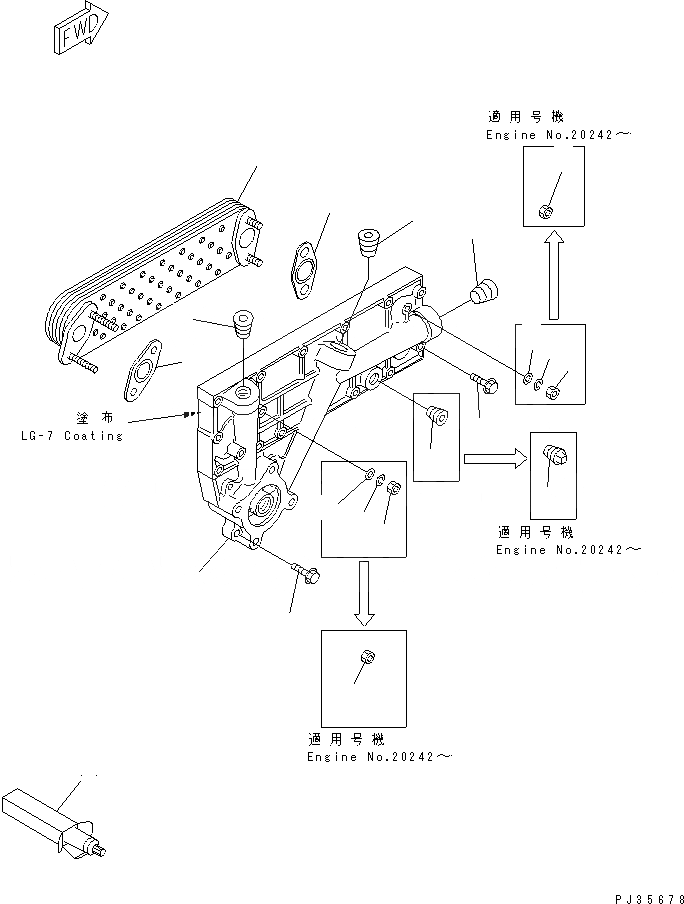 FWD

適用号機
Engine No.20242～

塗布
LG-7 Coating

適用号機
Engine No.20242～

適用号機
Engine No.20242～

PJ35678