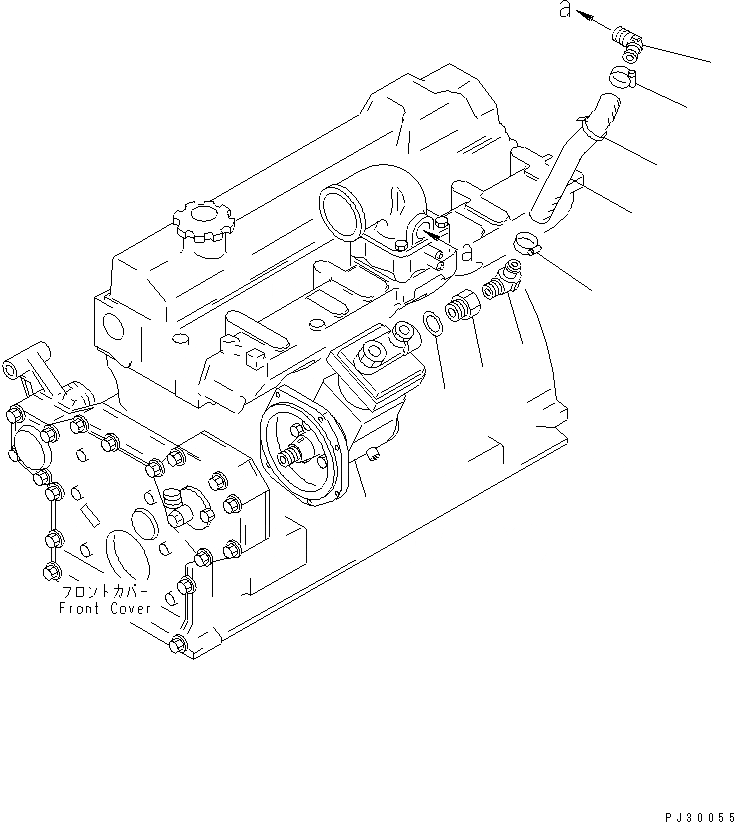 a

a

フロントカバー
Front Cover

PJ30055