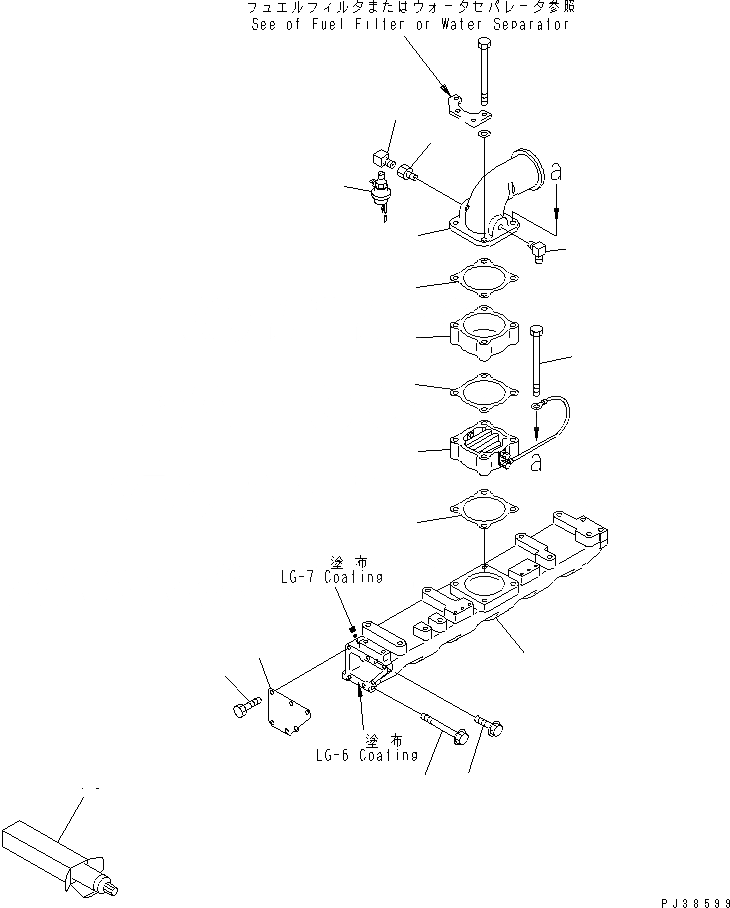 フュエルフィルタまたはウォータセパレータ参照
See of Fuel Filter or Water Separator

a

a

塗布
LG-7 Coating

塗布
LG-6 Coating

PJ38599