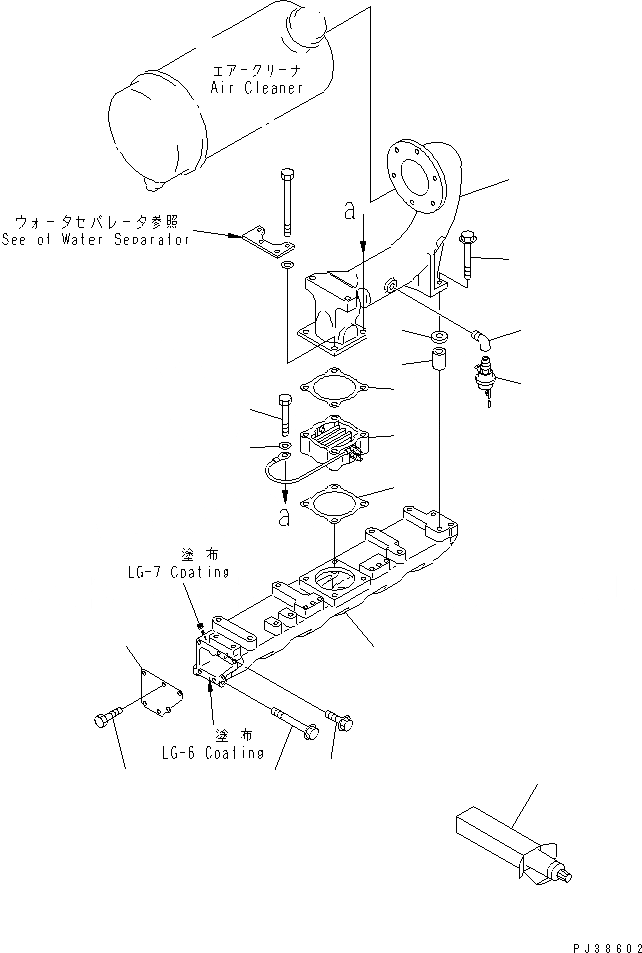 エアークリーナ
Air Cleaner

ウォータセパレータ参照
See of Water Separator

a

a

塗布
LG-7 Coating

塗布
LG-6 Coating

PJ38602