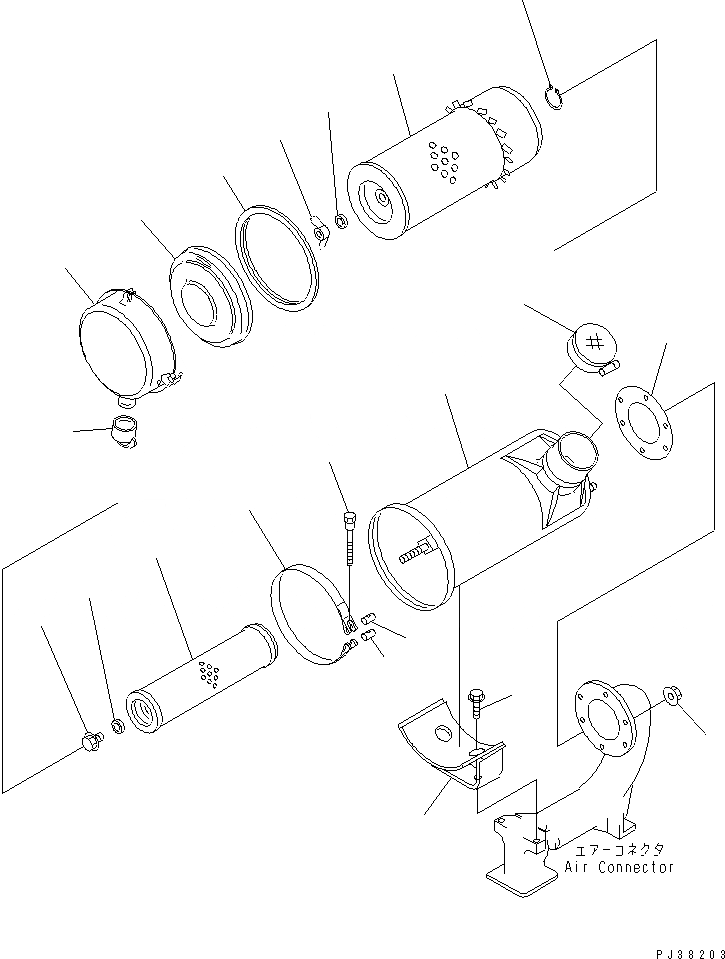 エアーコネクタ
Air Connector

PJ38203