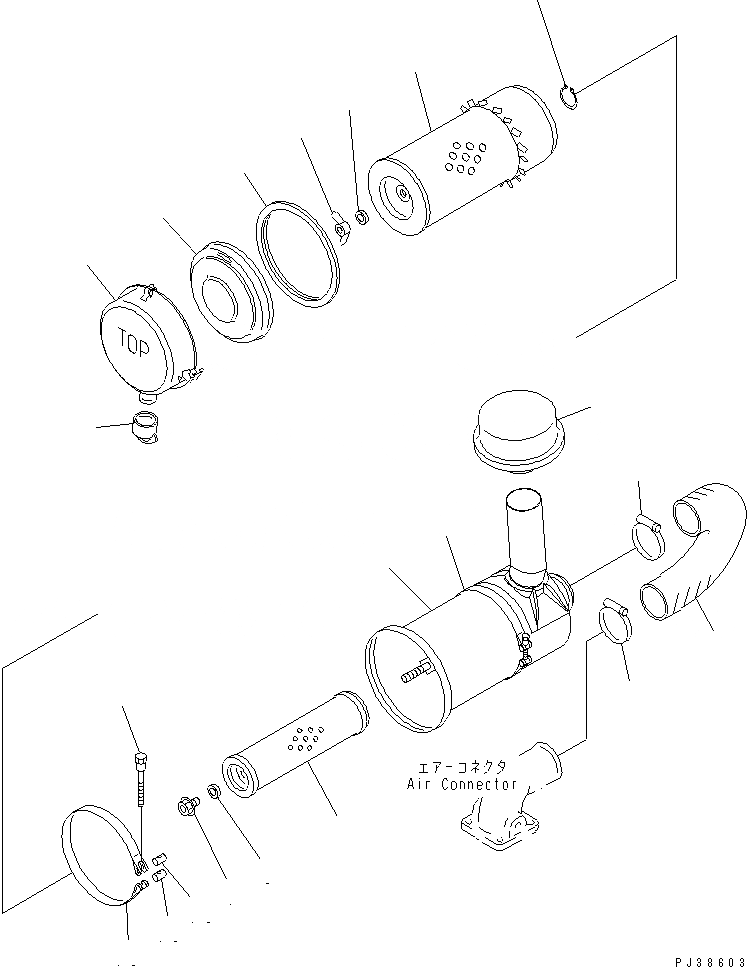 TOP

エアーコネクタ
Air Connector

PJ38603