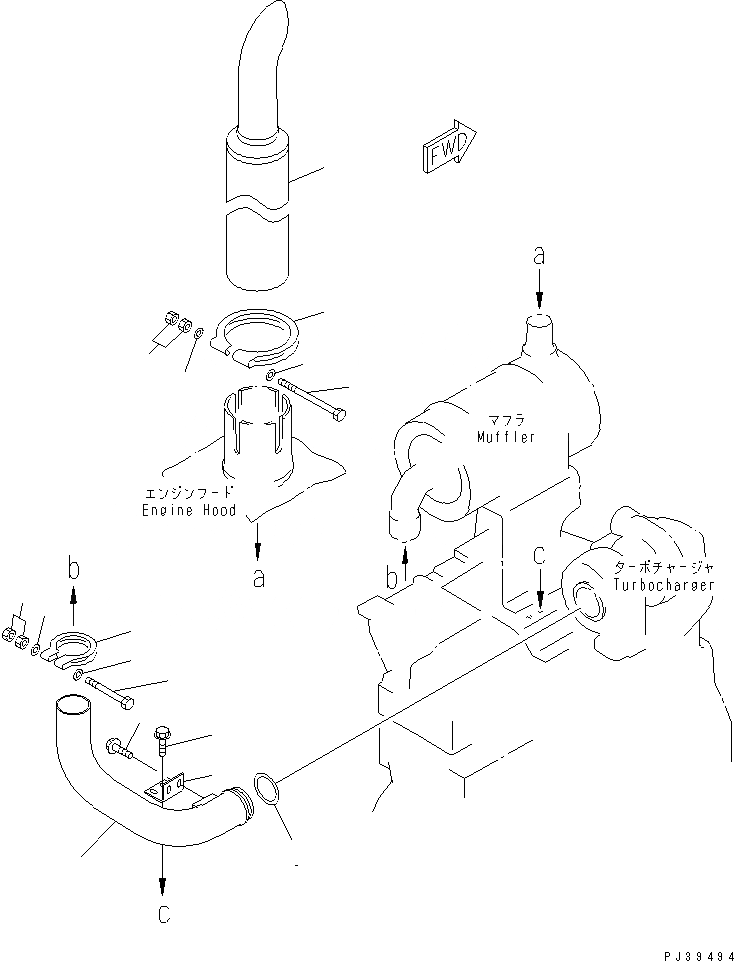 FWD

a

マフラ
Muffler

エンジンフード
Engine Hood

a

b

b

c

ターボチャージャ
Turbocharger

c

PJ39494