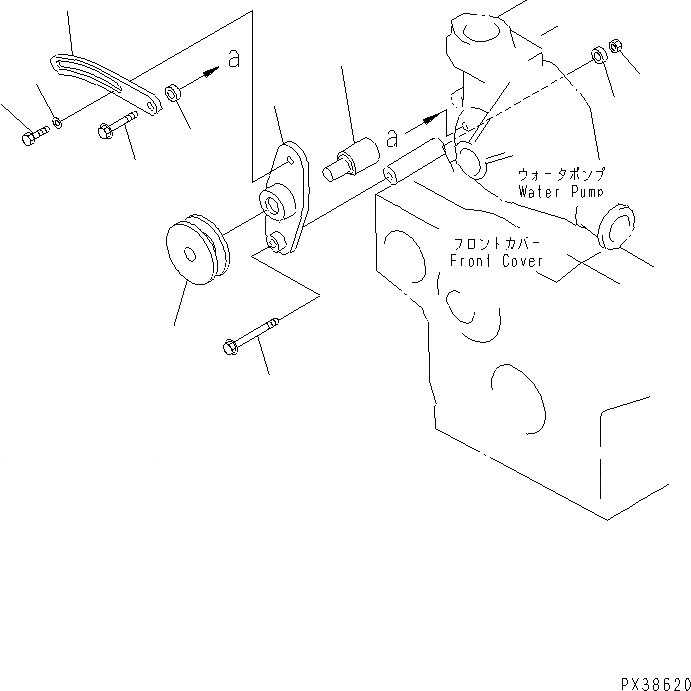 a

a

ウォータポンプ
Water Pump

フロントカバー
Front Cover

PX38620