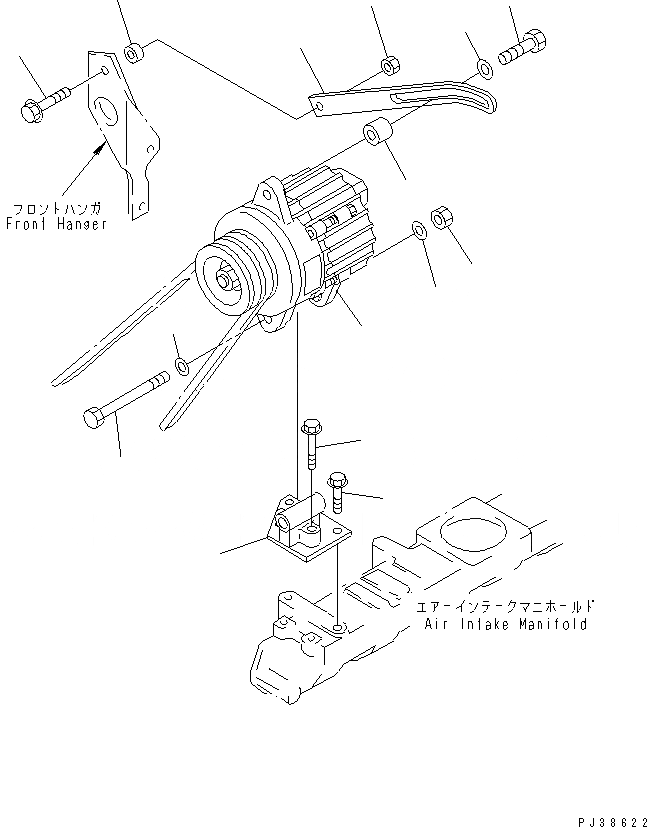 フロントハンガ
Front Hanger

エアーインテークマニホールド
Air Intake Manifold

PJ38622