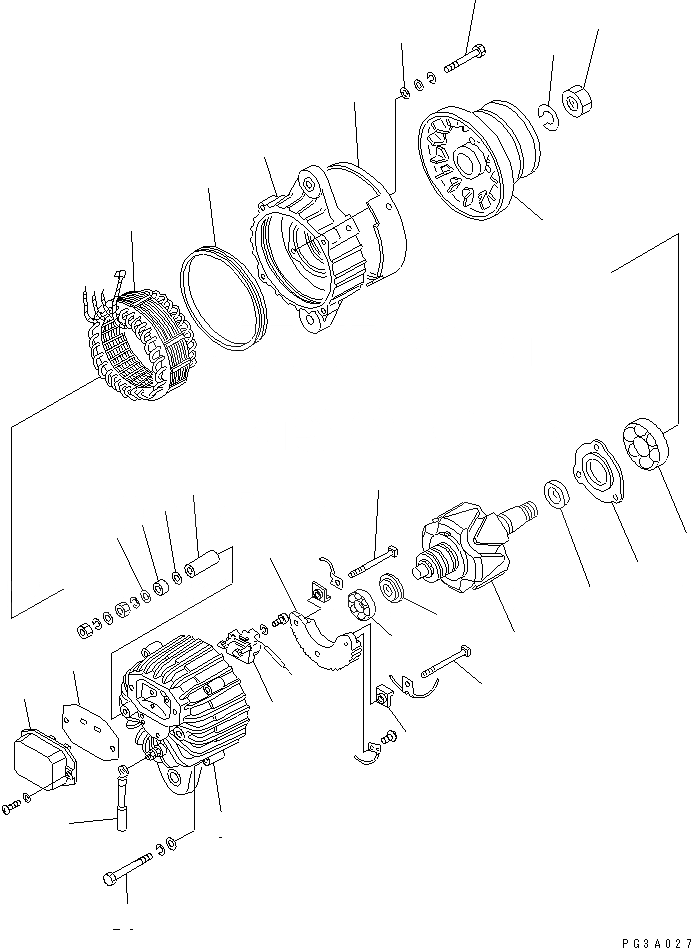 PG3A027