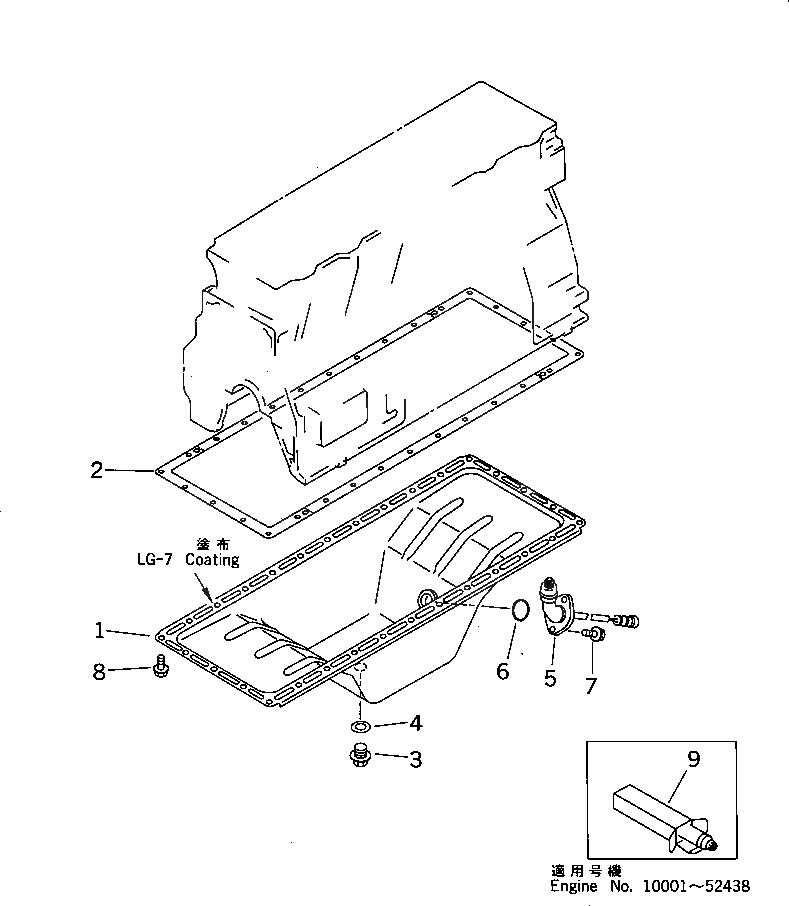 2
塗布
LG-7 Coating
1
8
6
5
7
4
3
9
適用号機
Engine No. 10001~52438