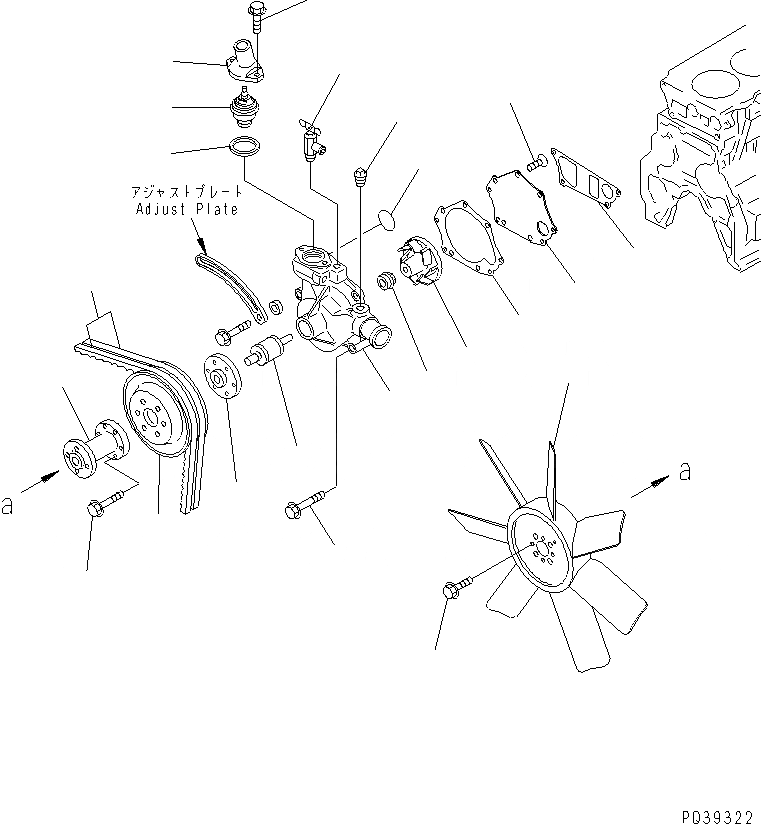 アジャストプレート
Adjust Plate

a

a

PQ39322